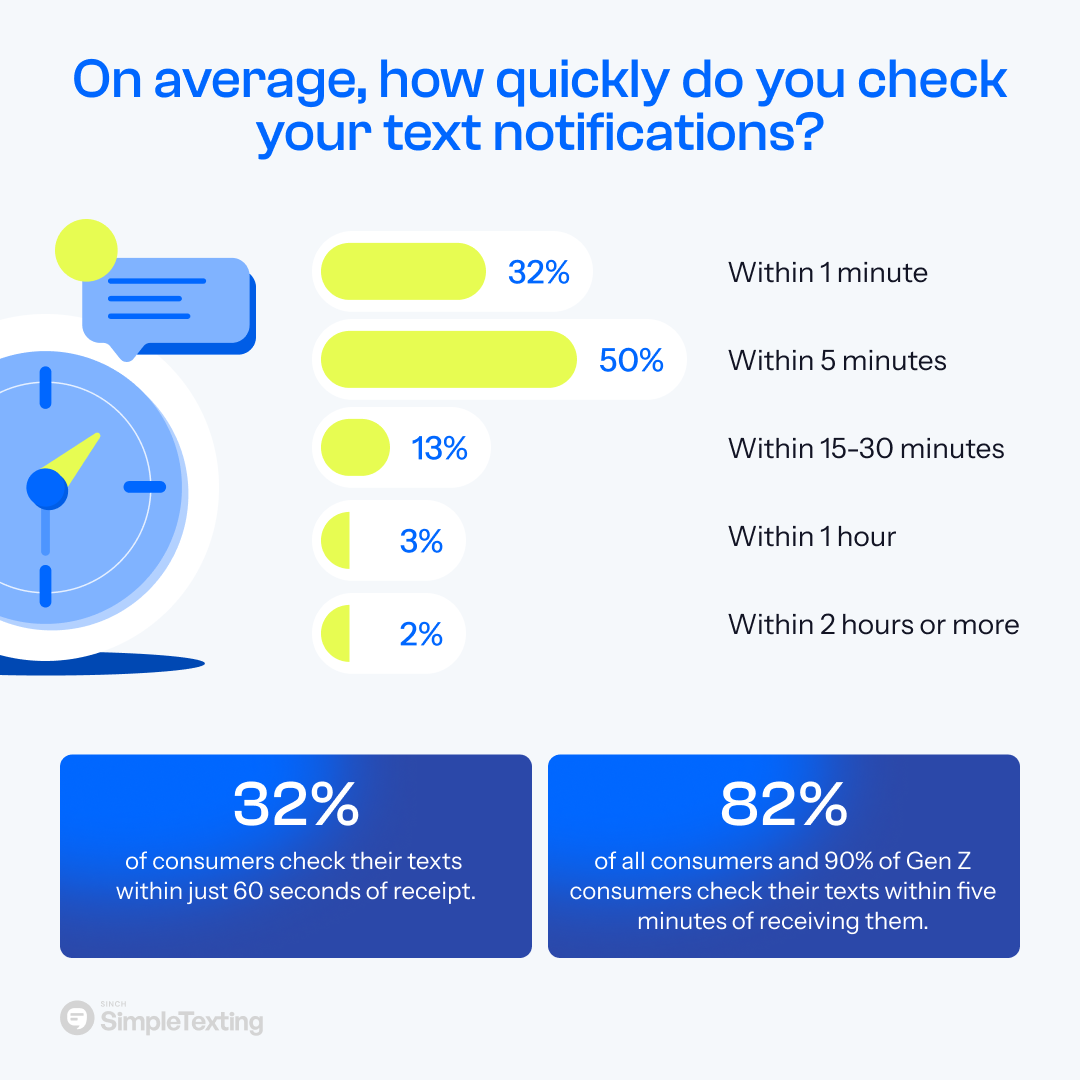 On average, how quickly do you check your text notifications?

32% Within 1 minute

50% Within 5 minutes

13% Within 15-30 minutes

3% Within 1 hour

2% Within 2 hours or more

32%
of consumers check their texts within just 60 seconds of receipt.

82%
of all consumers and 90% of Gen Z consumers check their texts within five minutes of receiving them.

SINCH SimpleTexting