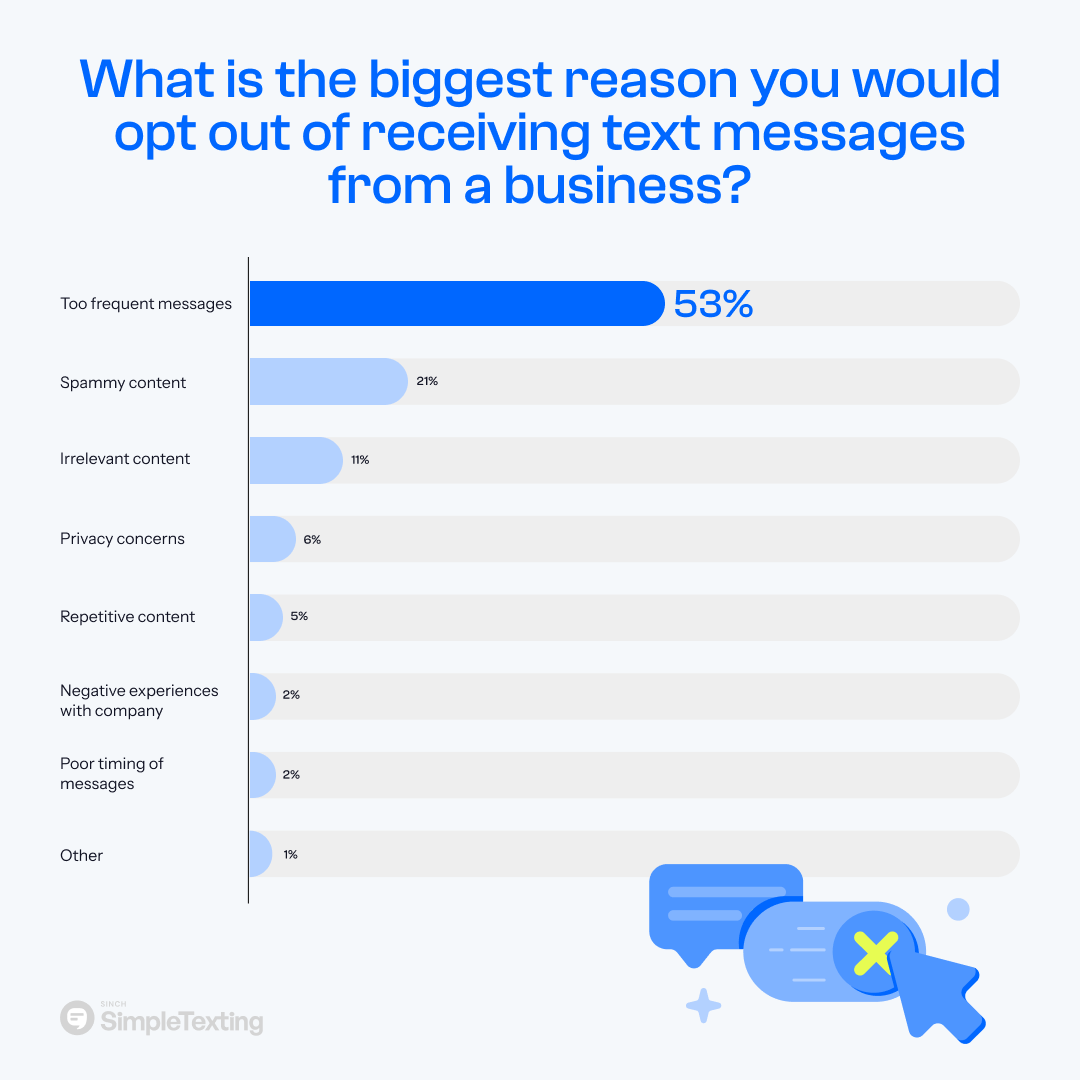 What is the biggest reason you would opt out of receiving text messages from a business?

Too frequent messages 53%

Spammy content 21%

Irrelevant content 11%

Privacy concerns 6%

Repetitive content 5%

Negative experiences with company 2%

Poor timing of messages 2%

Other 1%

SINCH SimpleTexting