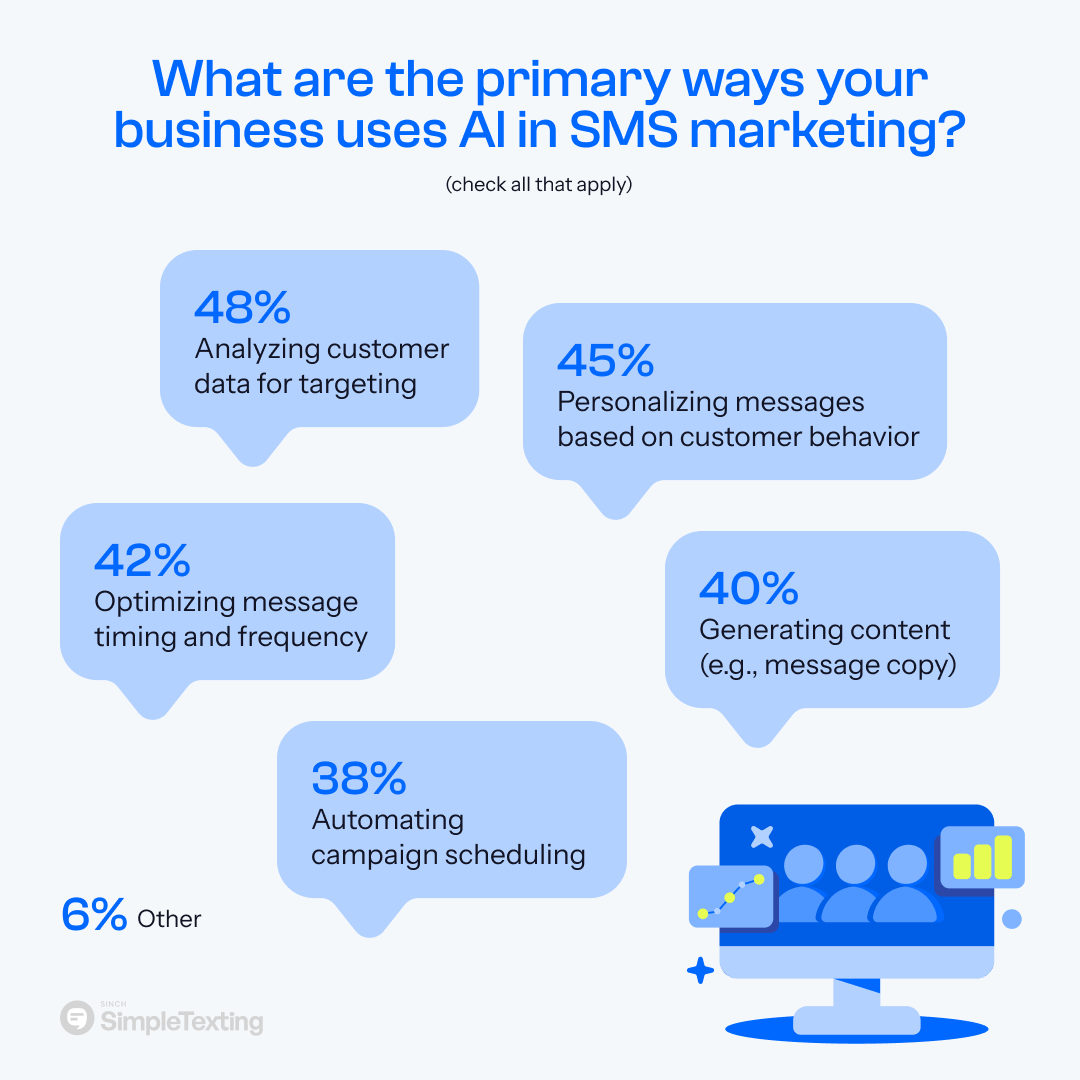 What are the primary ways your business uses AI in SMS marketing?

(check all that apply)

48%
Analyzing customer data for targeting

45%
Personalizing messages based on customer behavior

42%
Optimizing message timing and frequency

40%
Generating content (e.g., message copy)

38%
Automating campaign scheduling

6% Other

SINCH
SimpleTexting